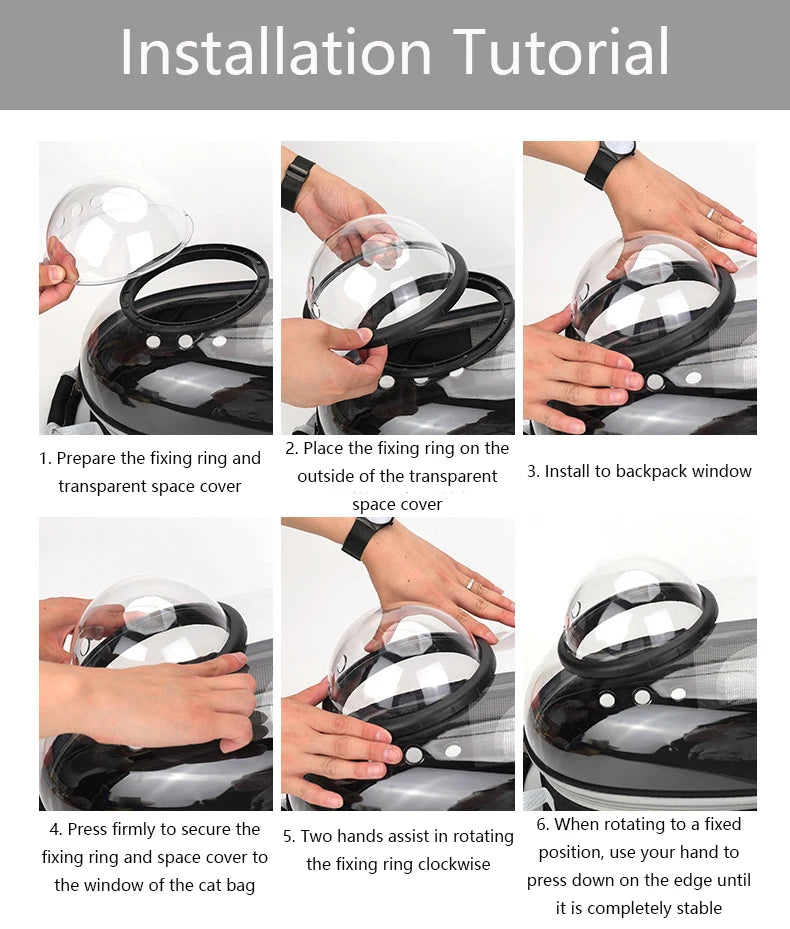 Installation Tutorial

1. Prepare the fixing ring and transparent space cover

2. Place the fixing ring on the outside of the transparent space cover

3. Install to backpack window

4. Press firmly to secure the fixing ring and space cover to the window of the cat bag

5. Two hands assist in rotating the fixing ring clockwise

6. When rotating to a fixed position, use your hand to press down on the edge until it is completely stable