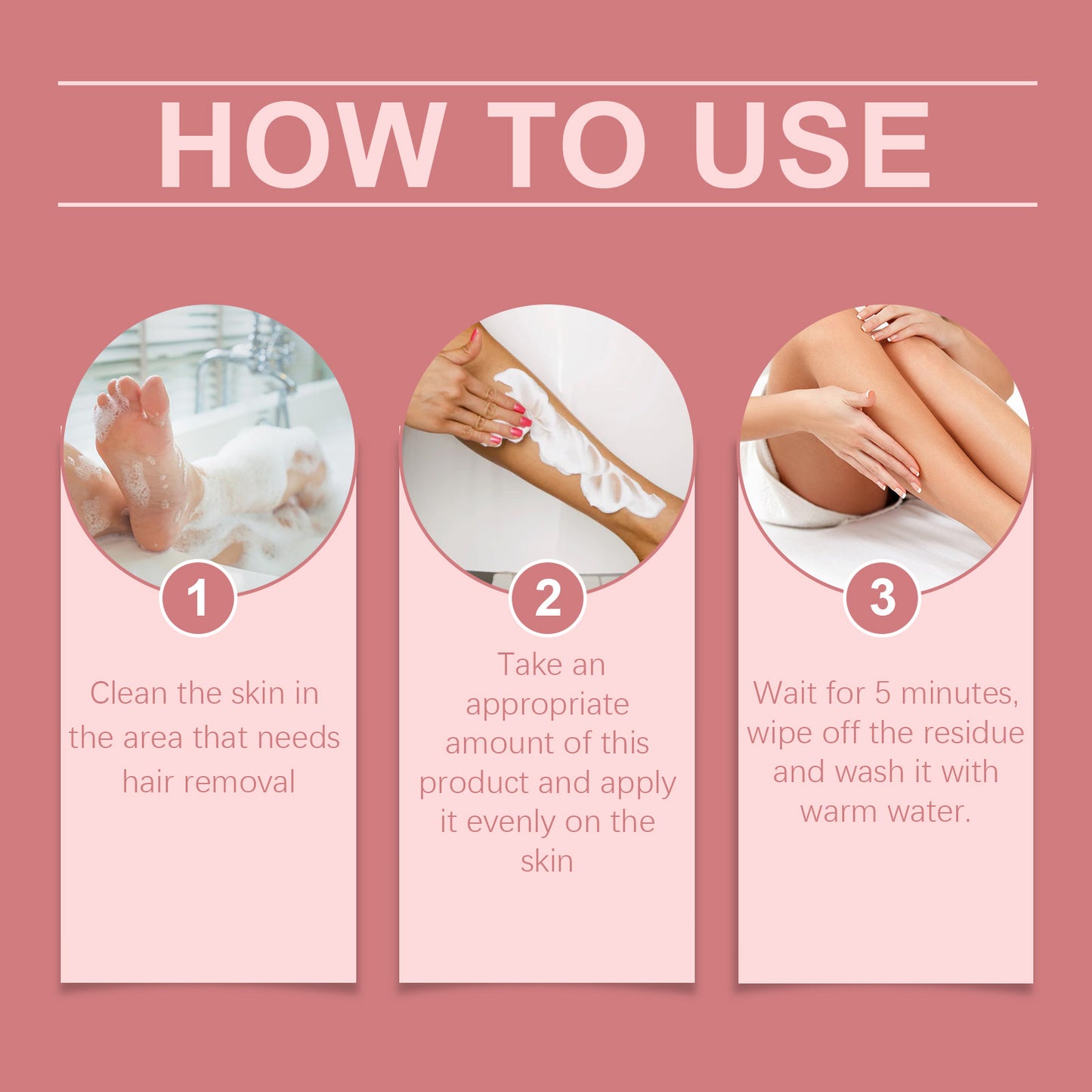 HOW TO USE

1

Clean the skin in the area that needs hair removal

2

Take an appropriate amount of this product and apply it evenly on the skin

3

Wait for 5 minutes, wipe off the residue and wash it with warm water.