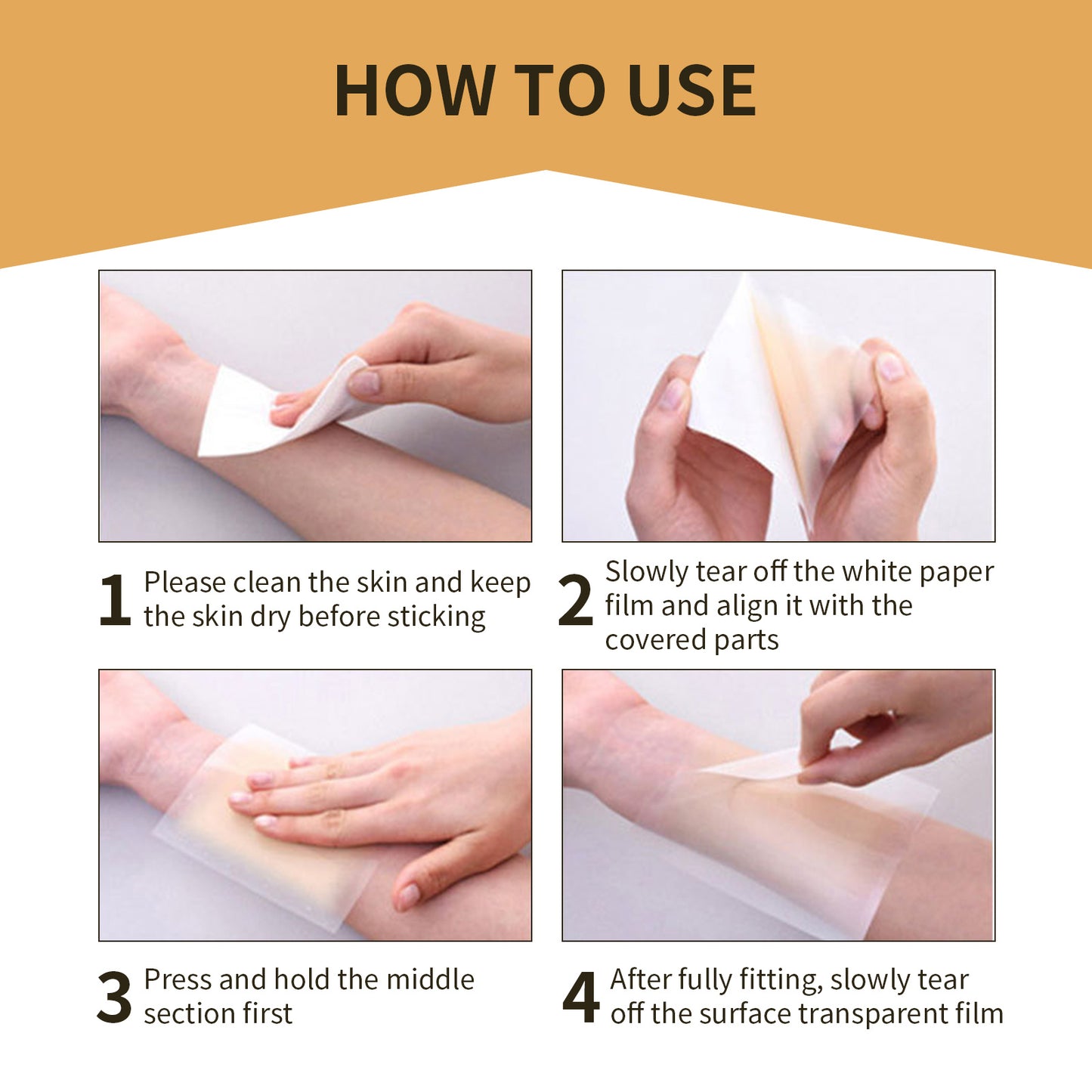 HOW TO USE

1 Please clean the skin and keep the skin dry before sticking

2 Slowly tear off the white paper film and align it with the covered parts

3 Press and hold the middle section first

4 After fully fitting, slowly tear off the surface transparent film